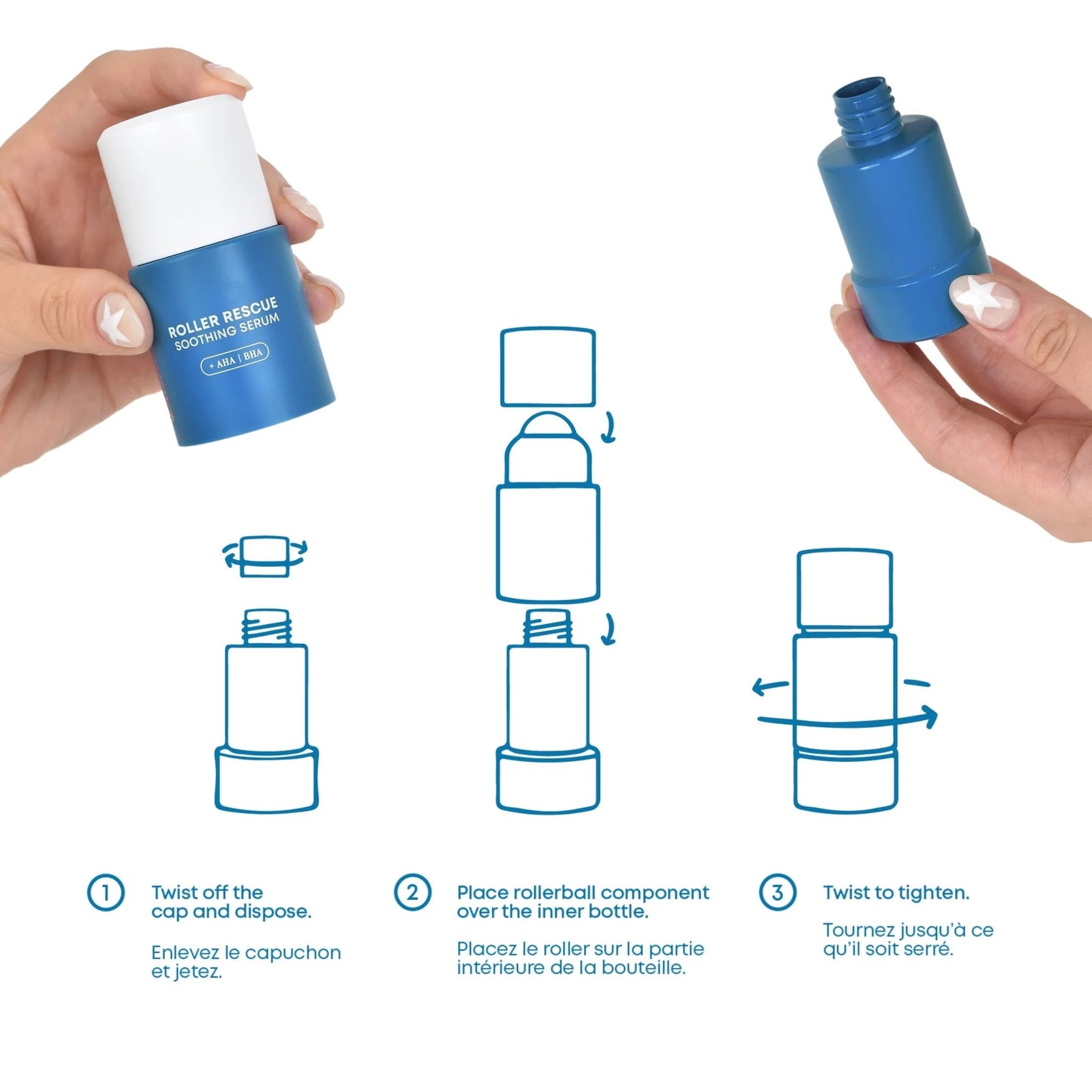 ROLLER RESCUE
SOOTHING SERUM
+ AHA | BHA

1 Twist off the cap and dispose.

Enlevez le capuchon et jetez.

2 Place rollerball component over the inner bottle.

Placez le roller sur la partie intérieure de la bouteille.

3 Twist to tighten.

Tournez jusqu'à ce qu'il soit serré.